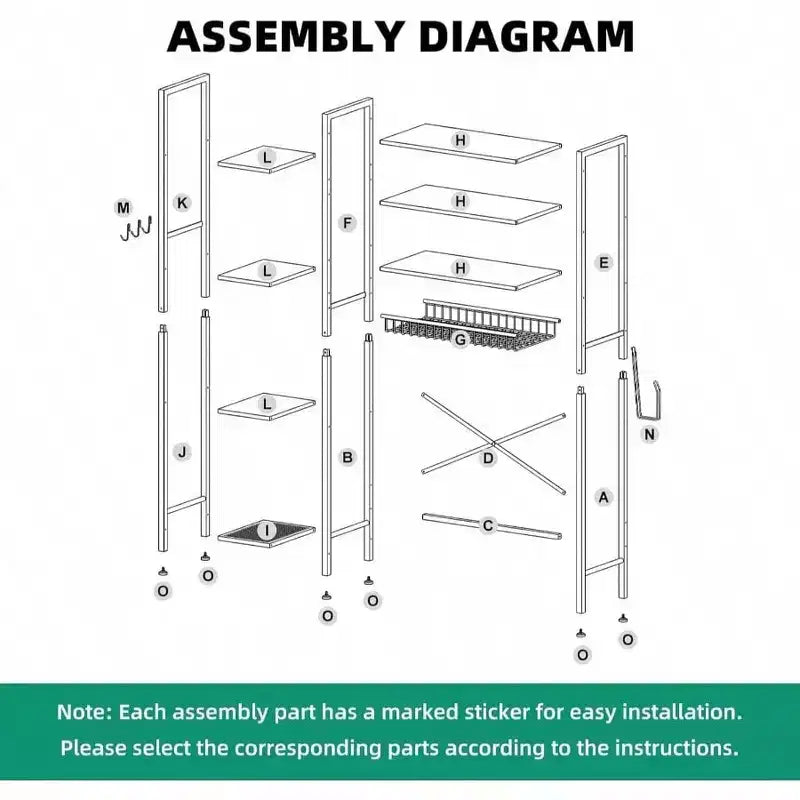 ASSEMBLY DIAGRAM

M
K
L
L
L
J
I
O
O
F
B
O
O
H
H
H
G
D
C
E
N
A
O
O

Note: Each assembly part has a marked sticker for easy installation. Please select the corresponding parts according to the instructions.